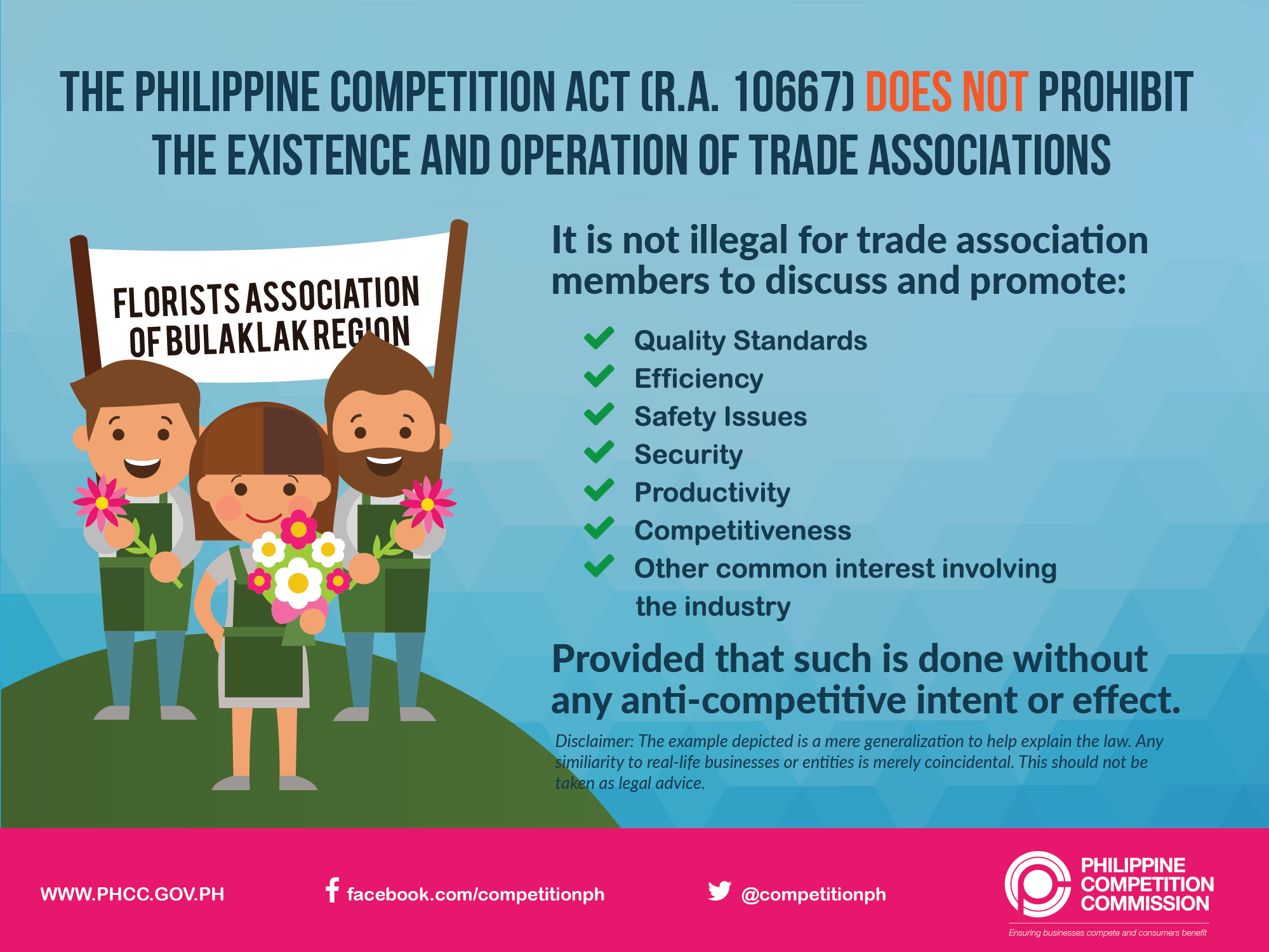 THE PHILIPPINE COMPETITION ACT (R.A. 10667) DOES NOT PROHIBIT THE EXISTENCE AND OPERATION OF TRADE ASSOCIATIONS

FLORISTS ASSOCIATION OF BULAKLAK REGION

It is not illegal for trade association members to discuss and promote:

Quality Standards
Efficiency
Safety Issues
Security
Productivity
Competitiveness
Other common interest involving the industry

Provided that such is done without any anti-competitive intent or effect.

Disclaimer: The example depicted is a mere generalization to help explain the law. Any similiarity to real-life businesses or entities is merely coincidental. This should not be taken as legal advice.

WWW.PHCC.GOV.PH

facebook.com/competitionph

@competitionph

PHILIPPINE COMPETITION COMMISSION

Ensuring businesses compete and consumers benefit